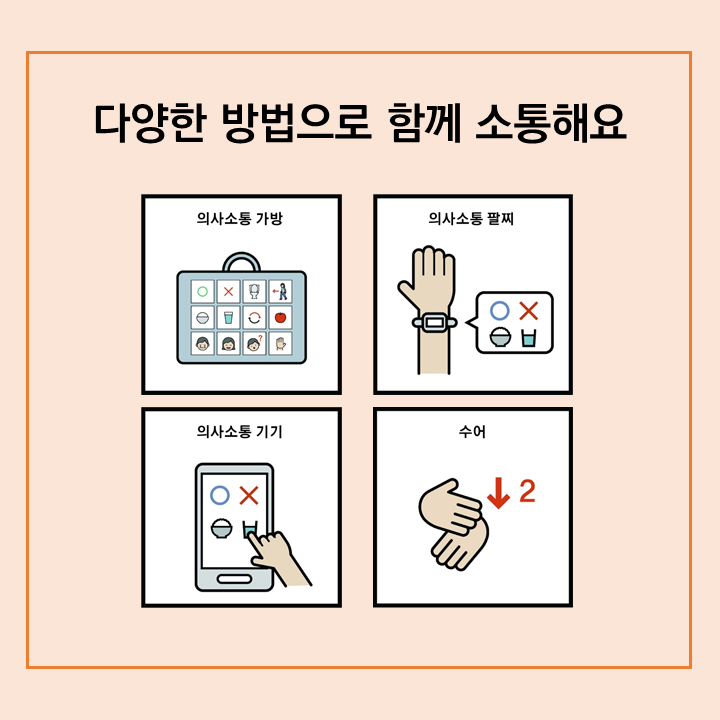 다양한 방법으로 함께 소통해요

의사소통 가방

의사소통 팔찌

의사소통 기기

수어

2