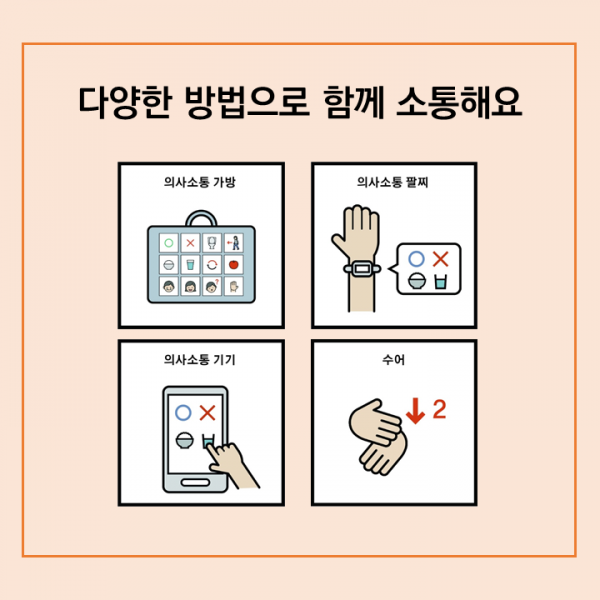 다양한 방법으로 함께 소통해요

의사소통 가방

의사소통 팔찌

의사소통 기기

수어

2