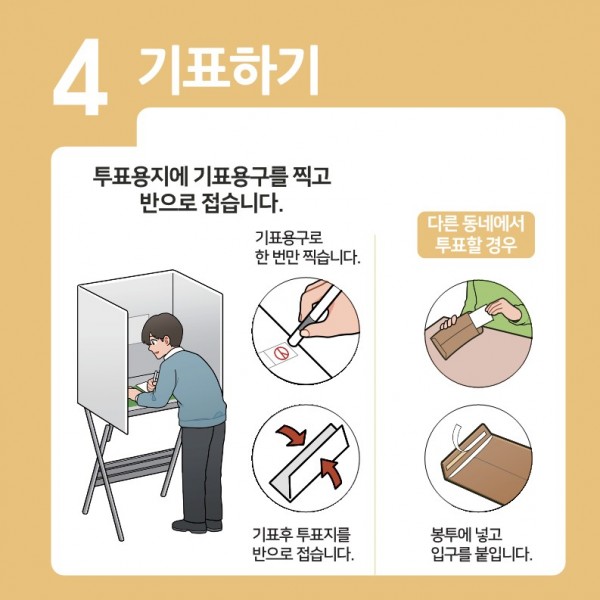 4 기표하기

투표용지에 기표용구를 찍고 반으로 접습니다.

기표용구로 한 번만 찍습니다.

기표후 투표지를 반으로 접습니다.

다른 동네에서 투표할 경우

봉투에 넣고 입구를 붙입니다.